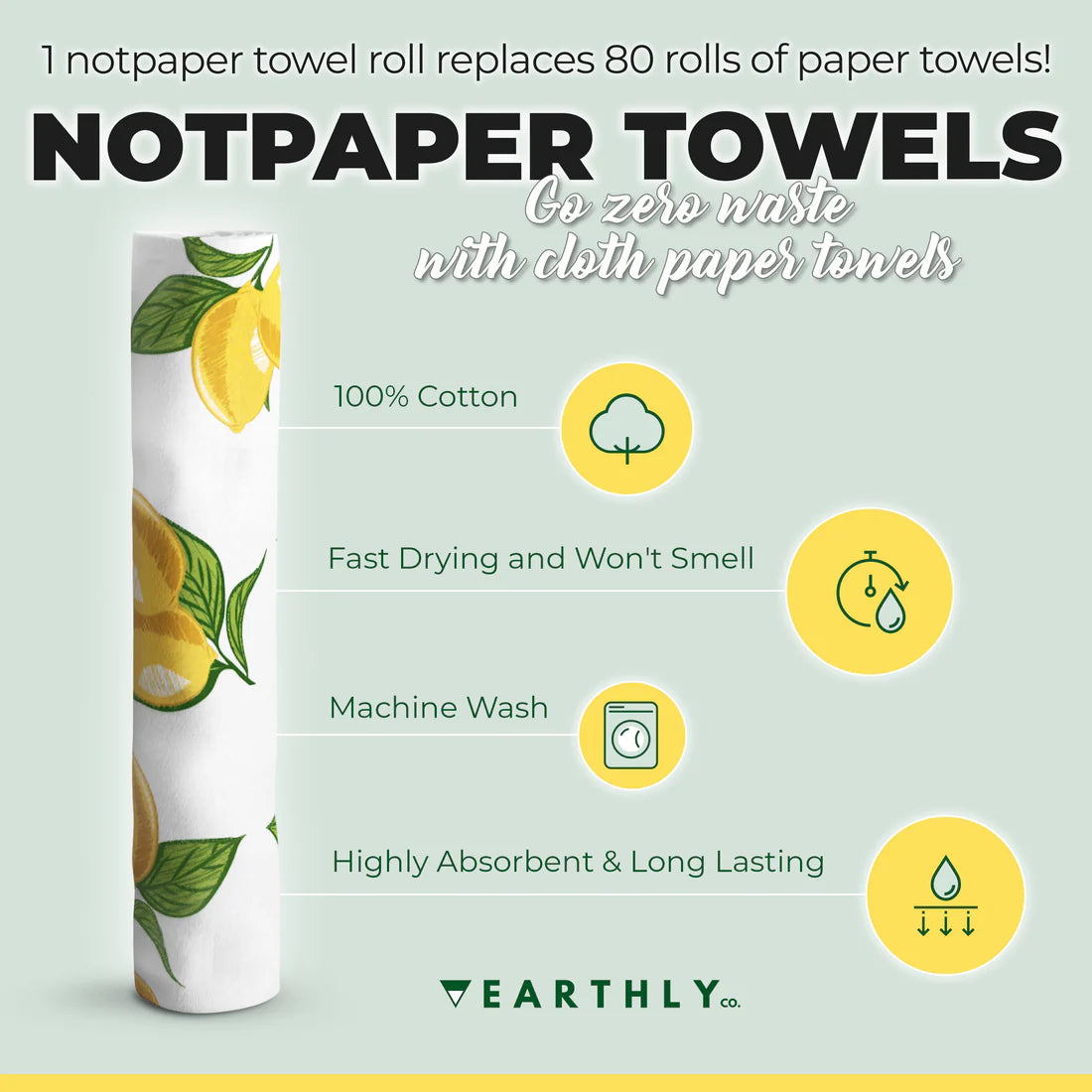 1 notpaper towel roll replaces 80 rolls of paper towels!

NOTPAPER TOWELS

Go zero waste with cloth paper towels

100% Cotton

Fast Drying and Won't Smell

Machine Wash

Highly Absorbent & Long Lasting

EARTHLY co.